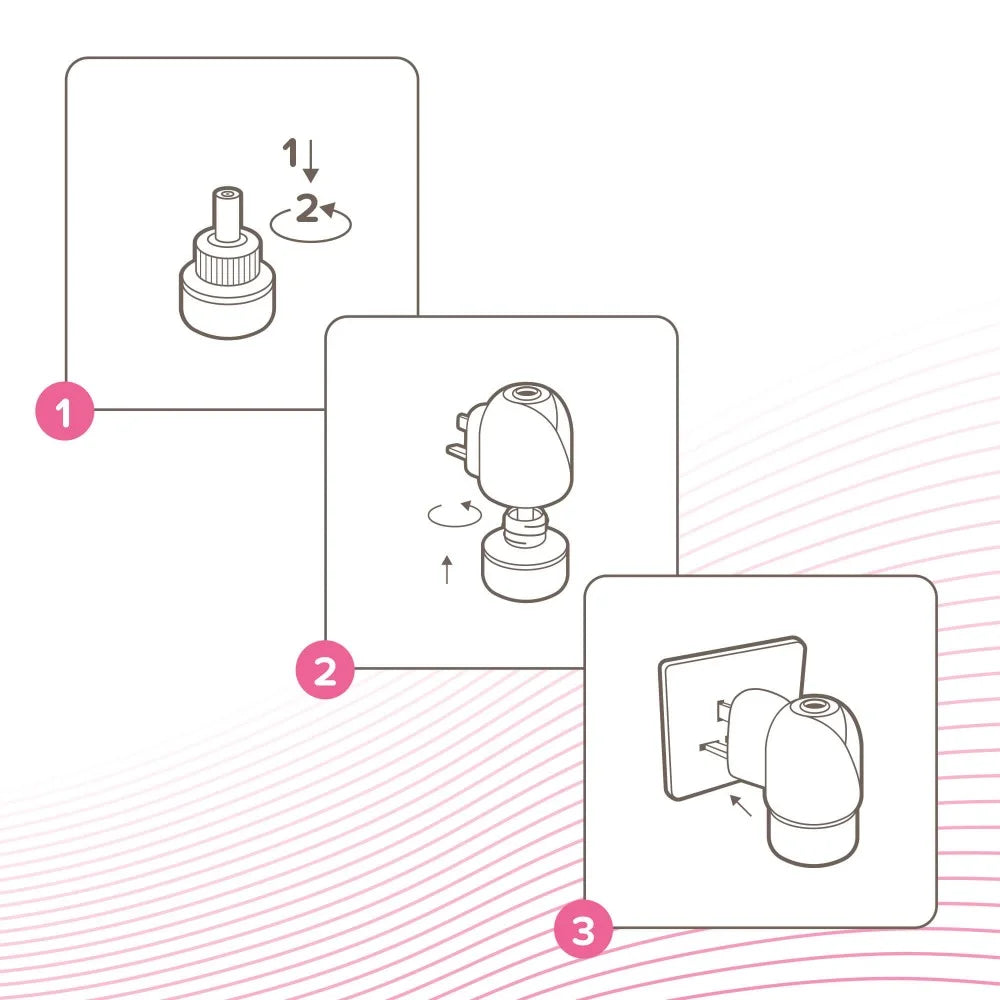 1
2
1
2
3